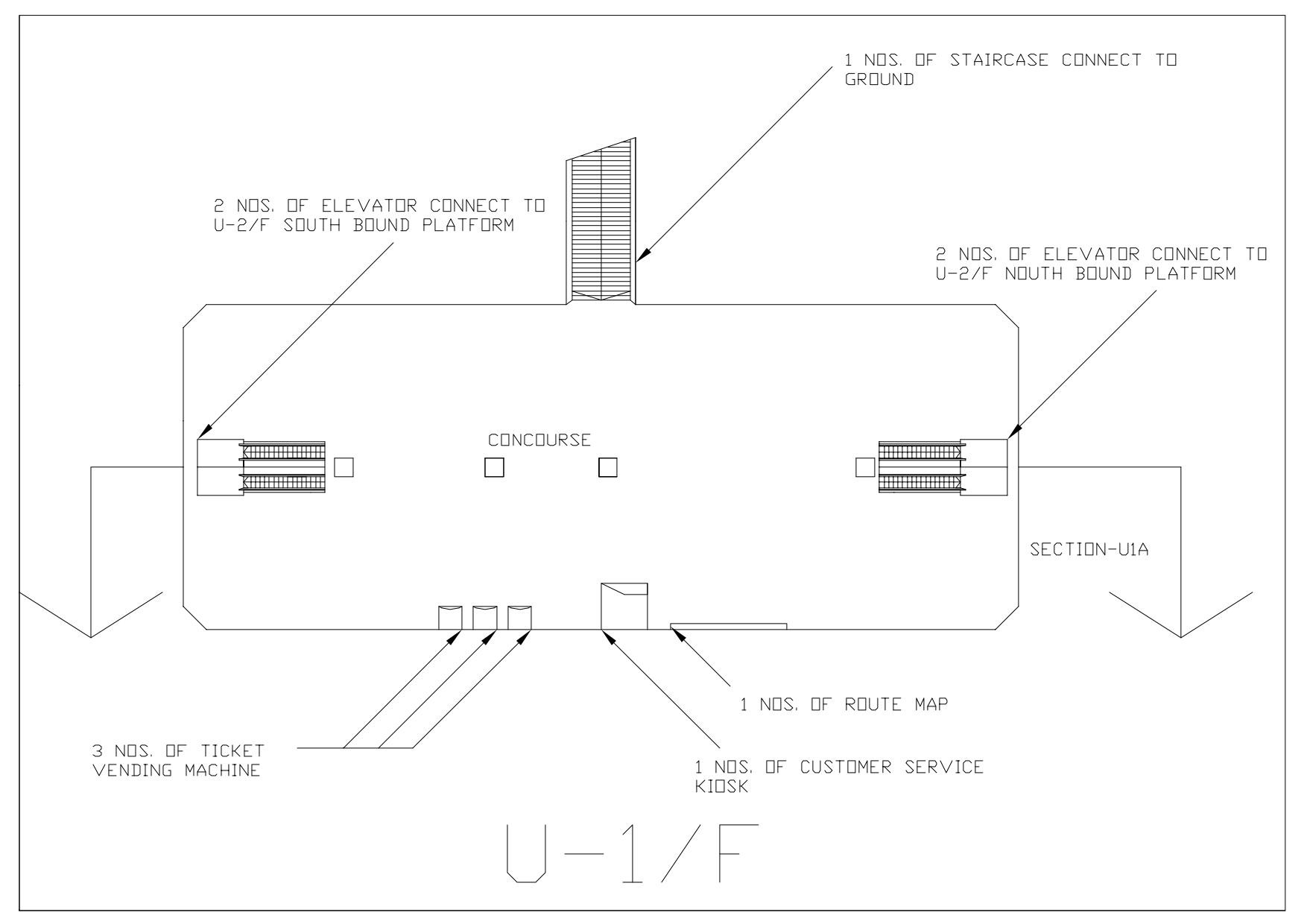 1 NOS. OF STAIRCASE CONNECT TO GROUND

2 NOS. OF ELEVATOR CONNECT TO U-2/F SOUTH BOUND PLATFORM

2 NOS. OF ELEVATOR CONNECT TO U-2/F NOUTH BOUND PLATFORM

CONCOURSE

SECTION-U1A

1 NOS. OF ROUTE MAP

3 NOS. OF TICKET VENDING MACHINE

1 NOS. OF CUSTOMER SERVICE KIOSK

U-1/F