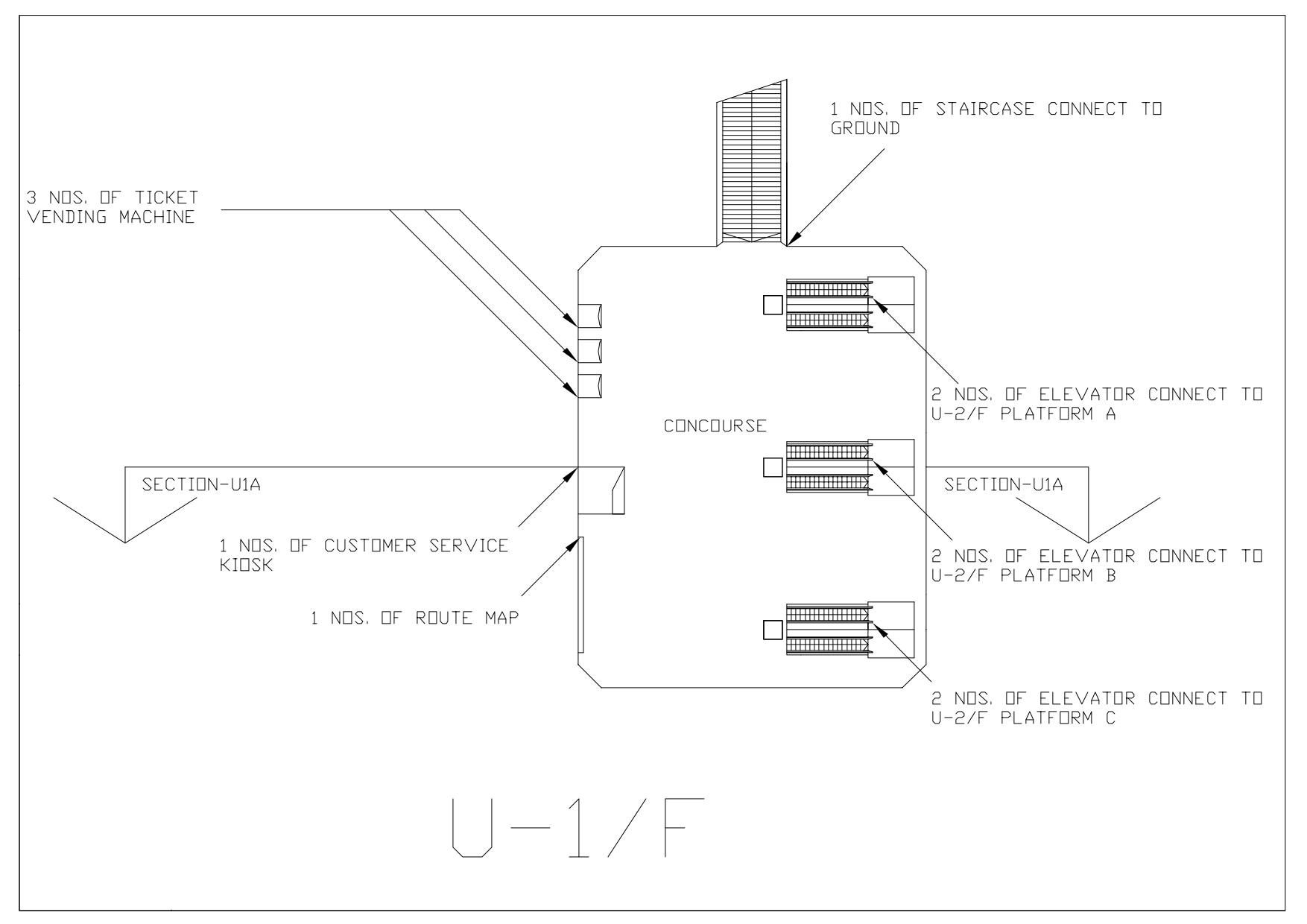 1 NOS. OF STAIRCASE CONNECT TO GROUND

3 NOS. OF TICKET VENDING MACHINE

2 NOS. OF ELEVATOR CONNECT TO U-2/F PLATFORM A

CONCOURSE

SECTION-U1A

SECTION-U1A

1 NOS. OF CUSTOMER SERVICE KIOSK

2 NOS. OF ELEVATOR CONNECT TO U-2/F PLATFORM B

1 NOS. OF ROUTE MAP

2 NOS. OF ELEVATOR CONNECT TO U-2/F PLATFORM C

U-1/F