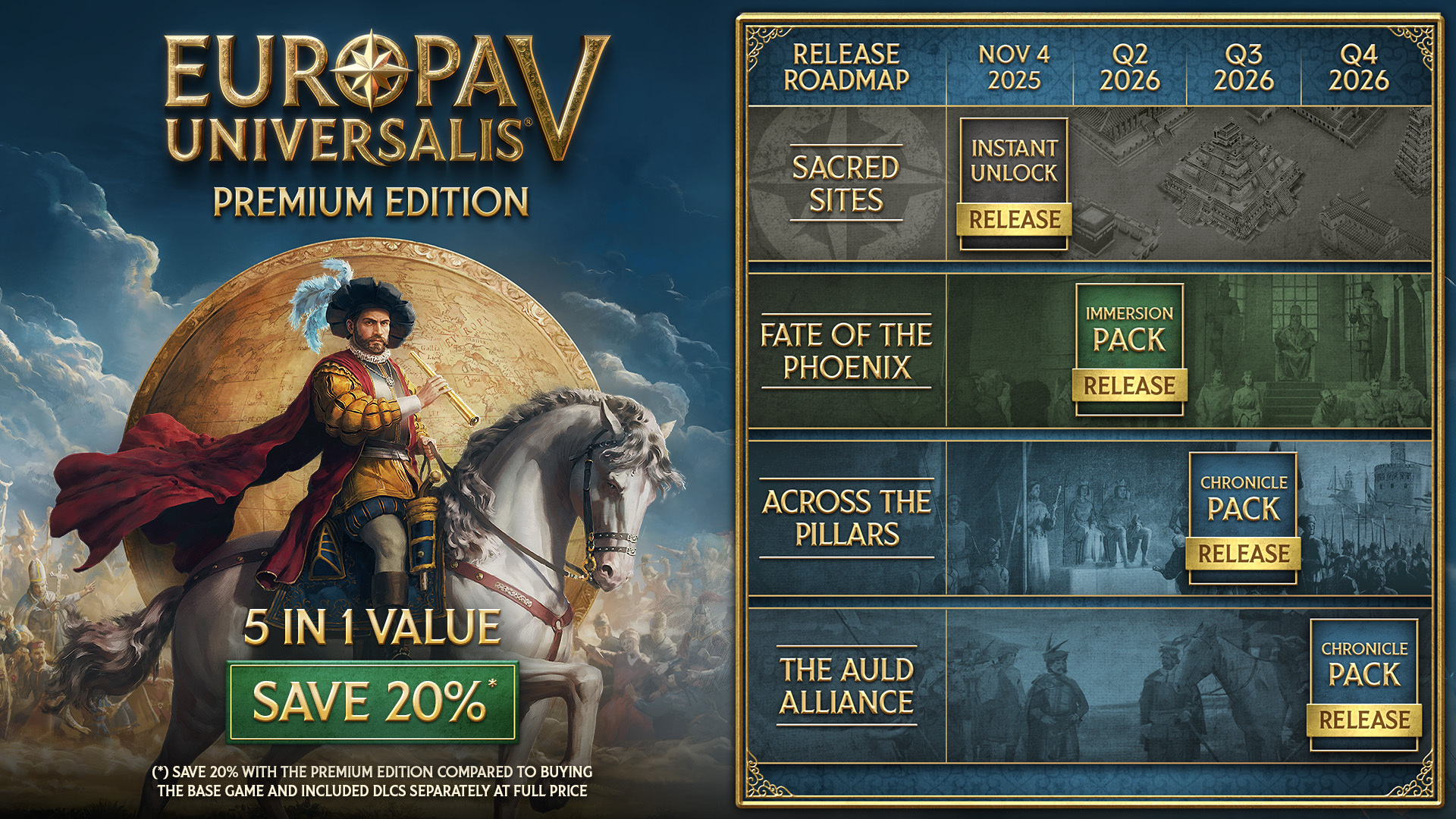 EUROPA UNIVERSALIS® V
PREMIUM EDITION

5 IN 1 VALUE
SAVE 20%*

(*) SAVE 20% WITH THE PREMIUM EDITION COMPARED TO BUYING THE BASE GAME AND INCLUDED DLCS SEPARATELY AT FULL PRICE

| RELEASE ROADMAP | NOV 4 2025 | Q2 2026 | Q3 2026 | Q4 2026 |
|---|---|---|---|---|
| SACRED SITES | INSTANT UNLOCK RELEASE | | | |
| FATE OF THE PHOENIX | | IMMERSION PACK RELEASE | | |
| ACROSS THE PILLARS | | | CHRONICLE PACK RELEASE | |
| THE AULD ALLIANCE | | | | CHRONICLE PACK RELEASE |